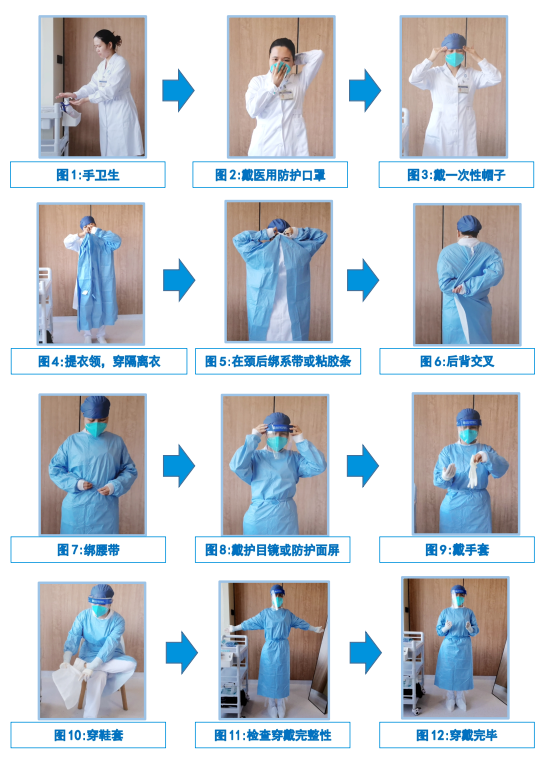 图1:手卫生

图2:戴医用防护口罩

图3:戴一次性帽子

图4:提衣领，穿隔离衣

图5:在颈后绑系带或粘胶条

图6:后背交叉

图7:绑腰带

图8:戴护目镜或防护面屏

图9:戴手套

图10:穿鞋套

图11:检查穿戴完整性

图12:穿戴完毕