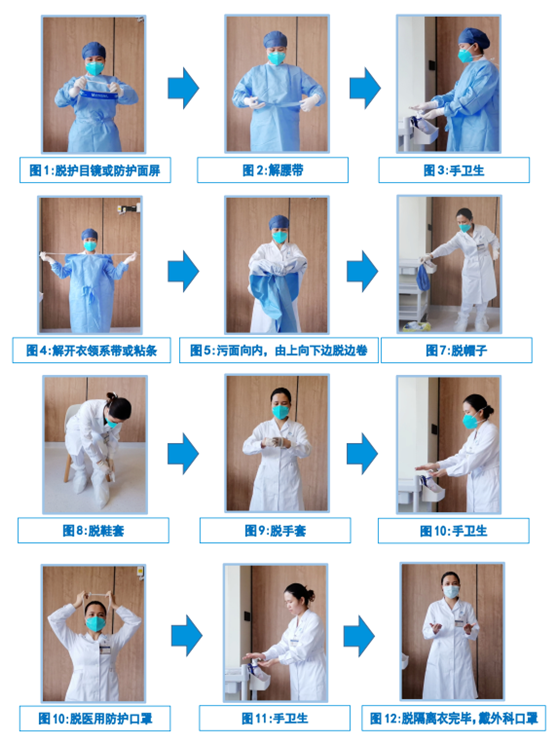 图1:脱护目镜或防护面屏

图2:解腰带

图3:手卫生

图4:解开衣领系带或粘条

图5:污面向内，由上向下边脱边卷

图7:脱帽子

图8:脱鞋套

图9:脱手套

图10:手卫生

图10:脱医用防护口罩

图11:手卫生

图12:脱隔离衣完毕，戴外科口罩